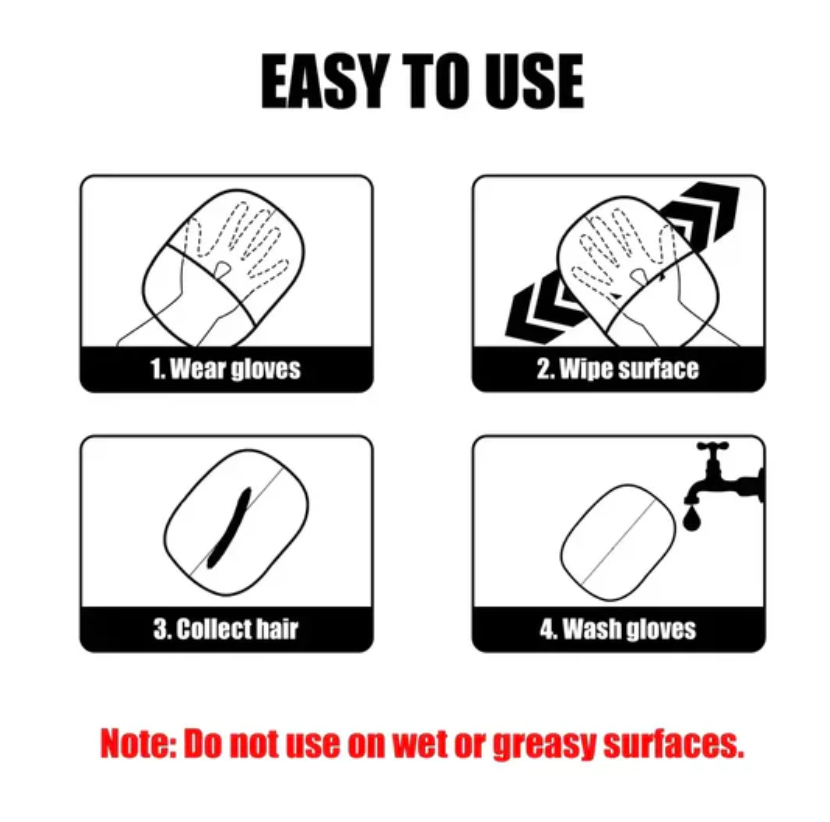 EASY TO USE

1. Wear gloves

2. Wipe surface

3. Collect hair

4. Wash gloves

Note: Do not use on wet or greasy surfaces.