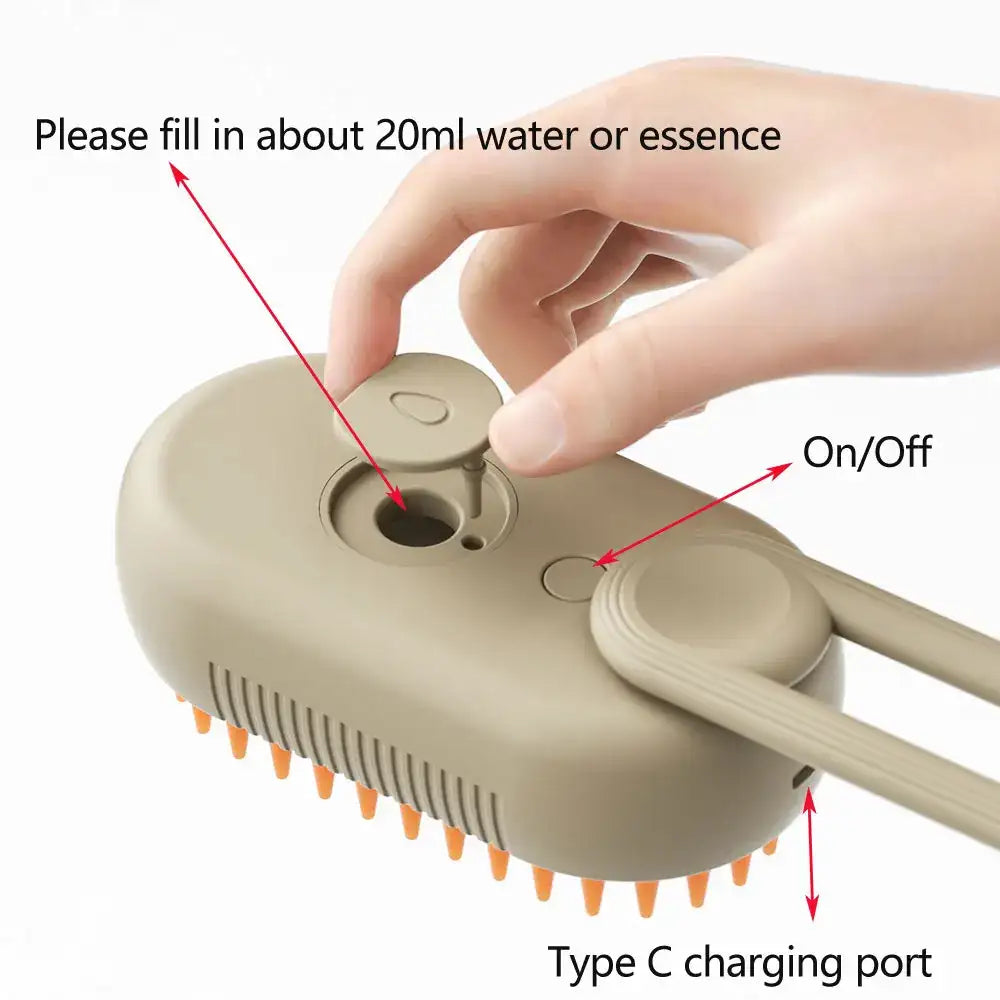 Please fill in about 20ml water or essence

On/Off

Type C charging port